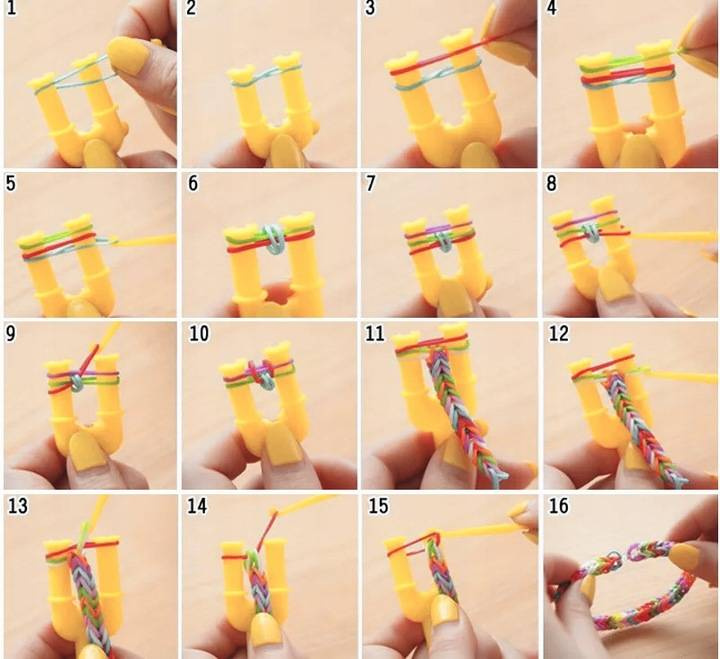 1
2
3
4
5
6
7
8
9
10
11
12
13
14
15
16